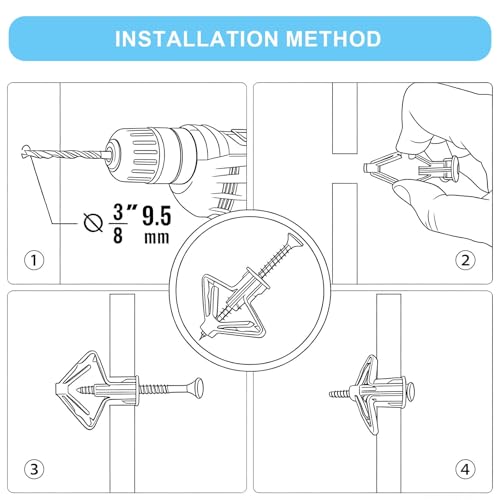 INSTALLATION METHOD

$\varnothing$ $\frac{3}{8}$" 9.5 mm

1

2

3

4