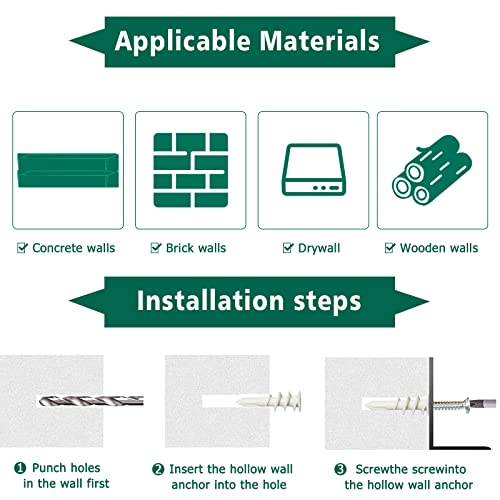 Applicable Materials

☑ Concrete walls

☑ Brick walls

☑ Drywall

☑ Wooden walls

Installation steps

❶ Punch holes in the wall first

❷ Insert the hollow wall anchor into the hole

❸ Screwthe screwinto the hollow wall anchor