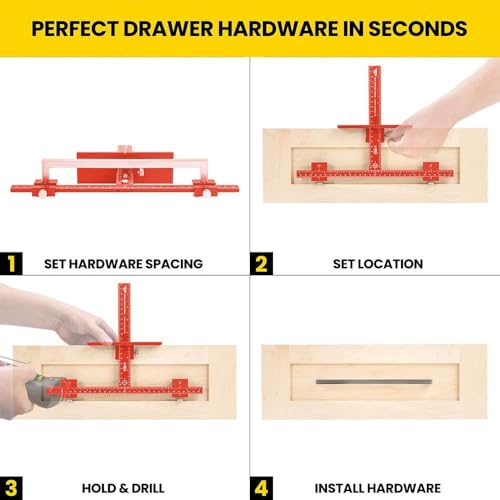 PERFECT DRAWER HARDWARE IN SECONDS

1 SET HARDWARE SPACING

2 SET LOCATION

3 HOLD & DRILL

4 INSTALL HARDWARE