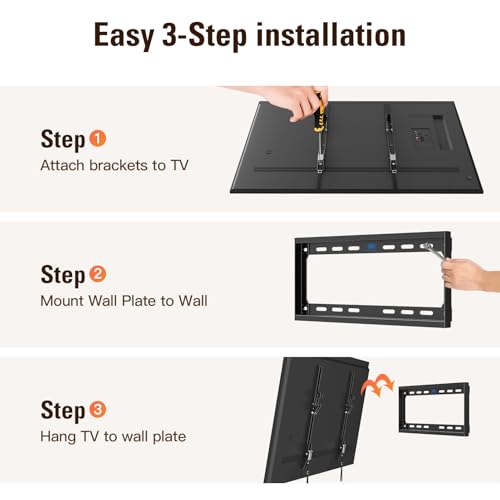 Easy 3-Step installation

Step 1
Attach brackets to TV

Step 2
Mount Wall Plate to Wall

Step 3
Hang TV to wall plate