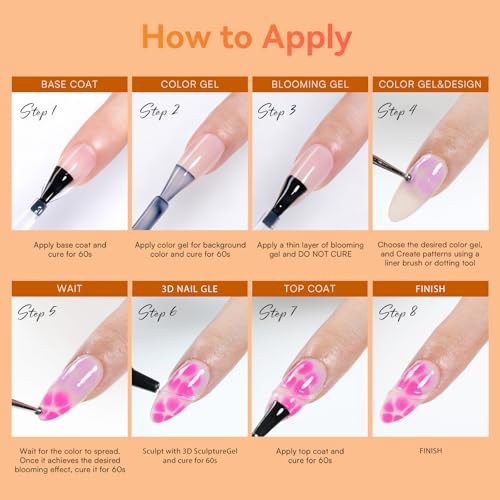 How to Apply

BASE COAT

Step 1

Apply base coat and cure for 60s

COLOR GEL

Step 2

Apply color gel for background color and cure for 60s

BLOOMING GEL

Step 3

Apply a thin layer of blooming gel and DO NOT CURE

COLOR GEL&DESIGN

Step 4

Choose the desired color gel, and Create patterns using a liner brush or dotting tool

WAIT

Step 5

Wait for the color to spread. Once it achieves the desired blooming effect, cure it for 60s

3D NAIL GLE

Step 6

Sculpt with 3D SculptureGel and cure for 60s

TOP COAT

Step 7

Apply top coat and cure for 60s

FINISH

Step 8

FINISH