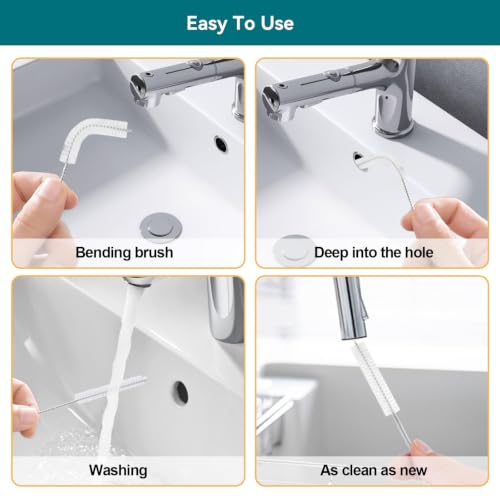 Easy To Use

Bending brush

Deep into the hole

Washing

As clean as new