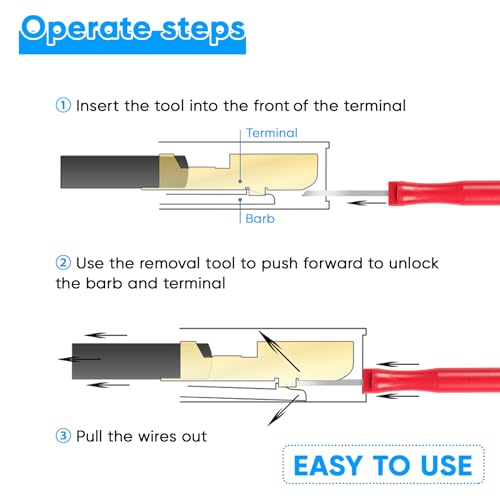 Operate steps

① Insert the tool into the front of the terminal

Terminal

Barb

② Use the removal tool to push forward to unlock the barb and terminal

③ Pull the wires out

EASY TO USE