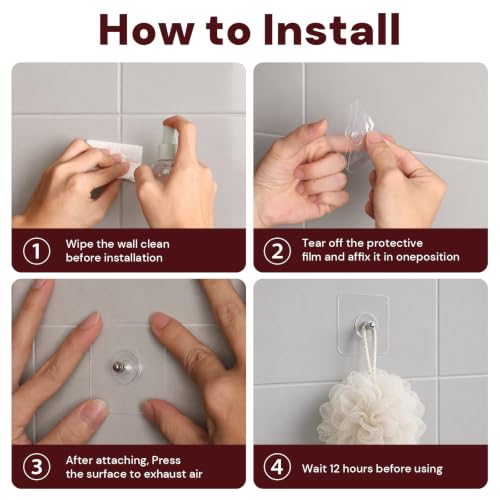 How to Install

1 Wipe the wall clean before installation

2 Tear off the protective film and affix it in oneposition

3 After attaching, Press the surface to exhaust air

4 Wait 12 hours before using