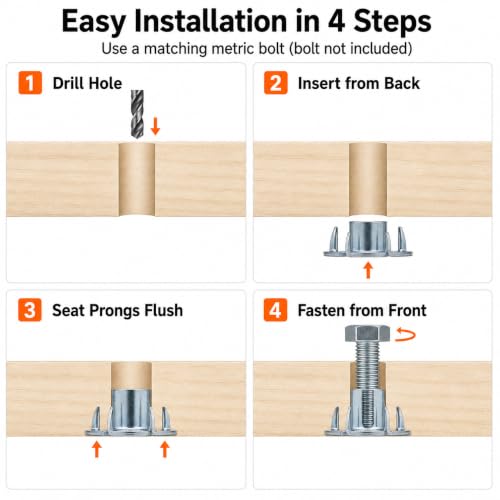 Easy Installation in 4 Steps
Use a matching metric bolt (bolt not included)

1 Drill Hole

2 Insert from Back

3 Seat Prongs Flush

4 Fasten from Front