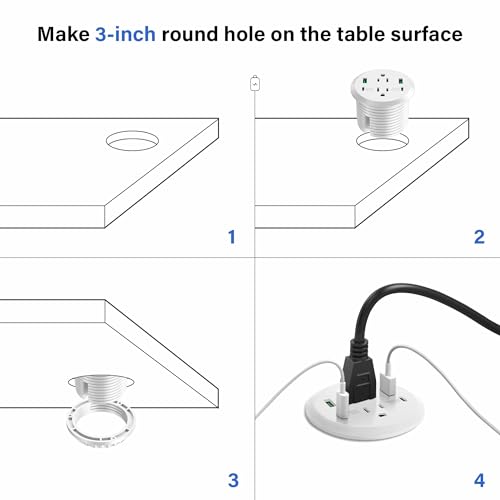 Make 3-inch round hole on the table surface

1

2

3

4