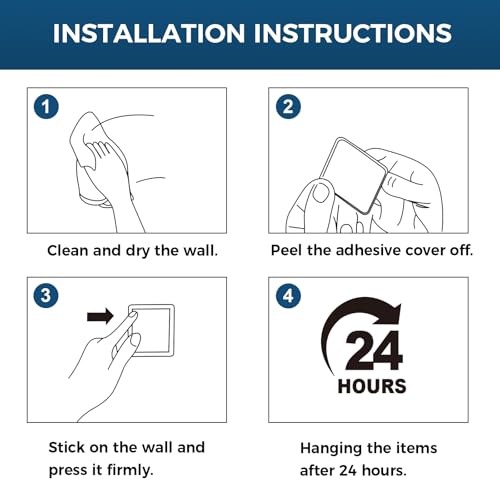 INSTALLATION INSTRUCTIONS

1

Clean and dry the wall.

2

Peel the adhesive cover off.

3

Stick on the wall and press it firmly.

4

24 HOURS

Hanging the items after 24 hours.