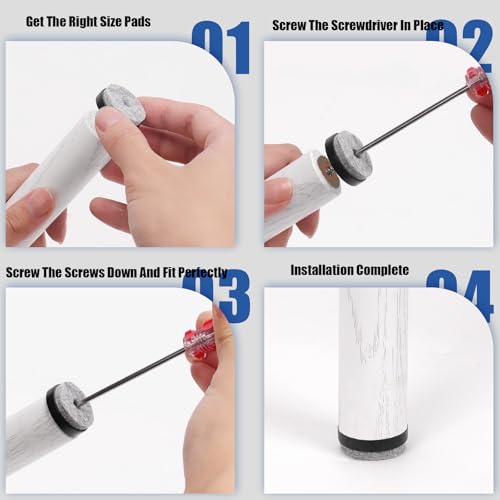 Get The Right Size Pads

01

Screw The Screwdriver In Place

02

Screw The Screws Down And Fit Perfectly

03

Installation Complete

04