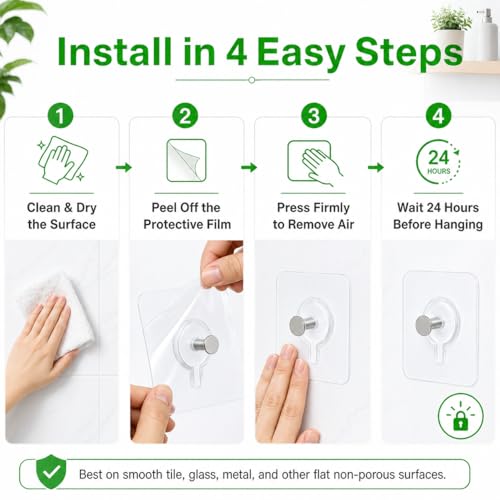 Install in 4 Easy Steps

1
Clean & Dry the Surface

2
Peel Off the Protective Film

3
Press Firmly to Remove Air

4
24 HOURS
Wait 24 Hours Before Hanging

Best on smooth tile, glass, metal, and other flat non-porous surfaces.