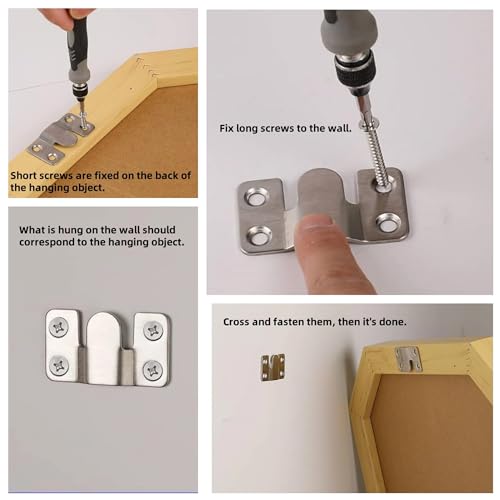 Short screws are fixed on the back of the hanging object.

Fix long screws to the wall.

What is hung on the wall should correspond to the hanging object.

Cross and fasten them, then it's done.