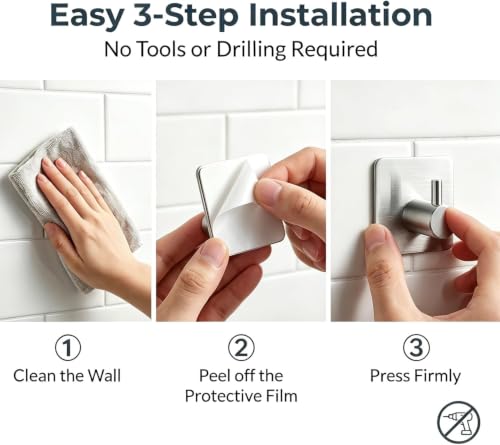 Easy 3-Step Installation

No Tools or Drilling Required

①
Clean the Wall

②
Peel off the Protective Film

③
Press Firmly