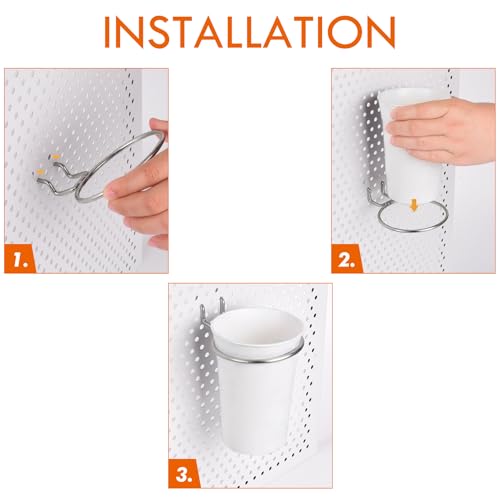 INSTALLATION

1.

2.

3.