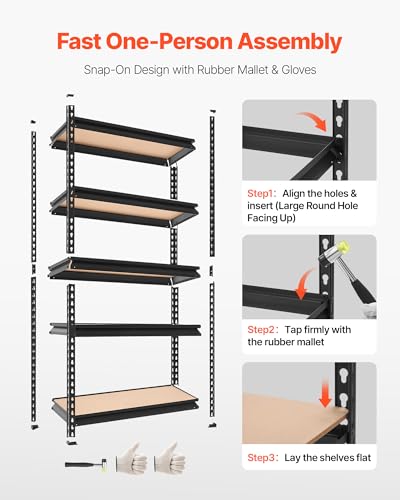 Fast One-Person Assembly

Snap-On Design with Rubber Mallet & Gloves

Step1: Align the holes & insert (Large Round Hole Facing Up)

Step2: Tap firmly with the rubber mallet

Step3: Lay the shelves flat