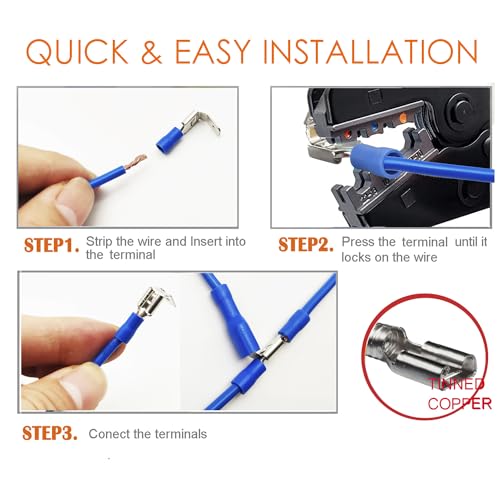 QUICK & EASY INSTALLATION

STEP1. Strip the wire and Insert into the terminal

STEP2. Press the terminal until it locks on the wire

STEP3. Conect the terminals

TINNED COPPER