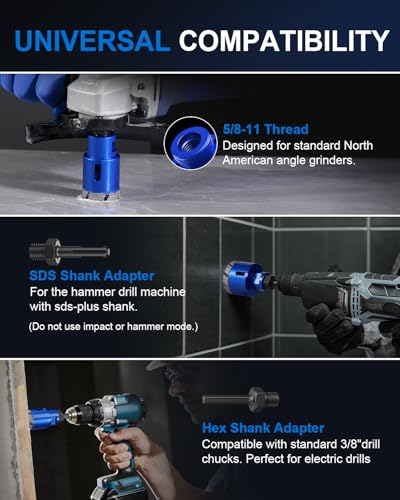 UNIVERSAL COMPATIBILITY

5/8-11 Thread
Designed for standard North American angle grinders.

SDS Shank Adapter
For the hammer drill machine with sds-plus shank.

(Do not use impact or hammer mode.)

Hex Shank Adapter
Compatible with standard 3/8"drill chucks. Perfect for electric drills