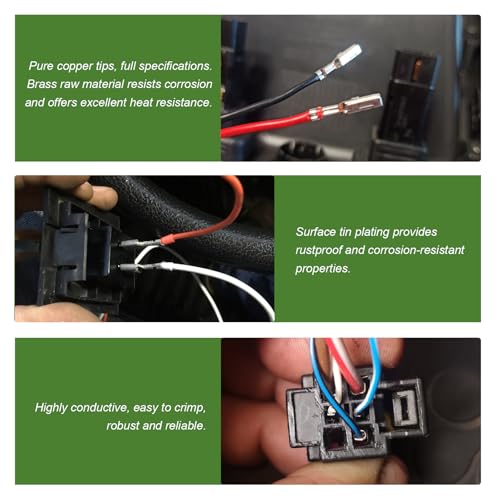 Pure copper tips, full specifications. Brass raw material resists corrosion and offers excellent heat resistance.

Surface tin plating provides rustproof and corrosion-resistant properties.

Highly conductive, easy to crimp, robust and reliable.