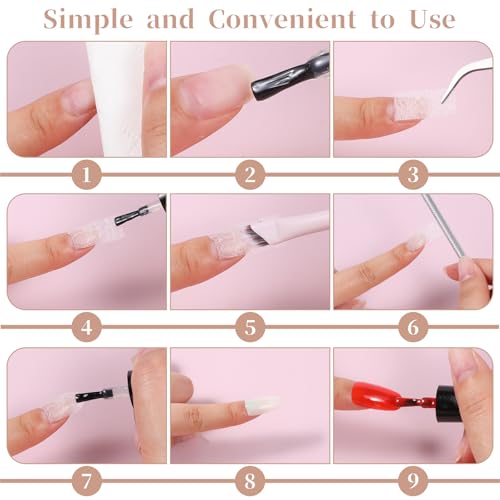 Simple and Convenient to Use

1

2

3

4

5

6

7

8

9