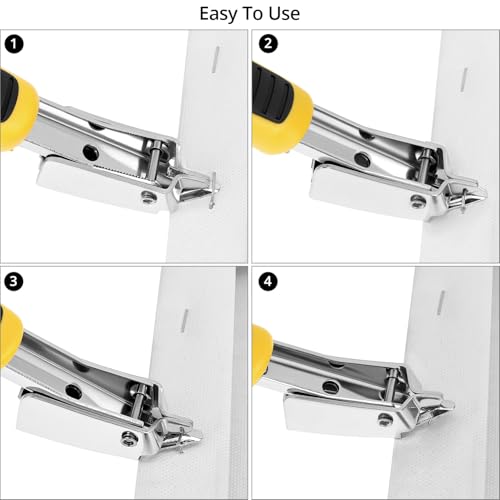 Easy To Use

1

2

3

4