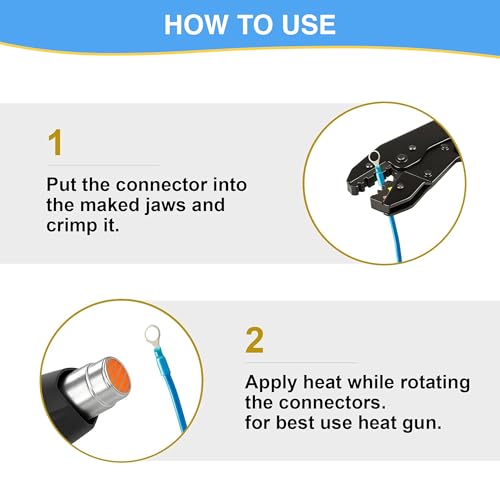 HOW TO USE

1

Put the connector into the maked jaws and crimp it.

2

Apply heat while rotating the connectors.
for best use heat gun.