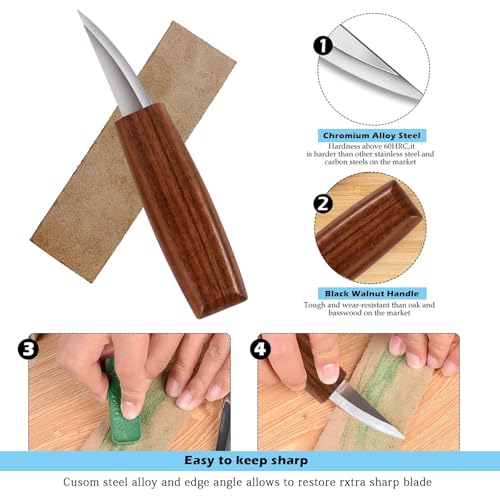 1

Chromium Alloy Steel

Hardness above 60HRC,it is harder than other stainless steel and carbon steels on the market

2

Black Walnut Handle

Tough and wear-resistant than oak and basswood on the market

3

4

Easy to keep sharp

Cusom steel alloy and edge angle allows to restore rxtra sharp blade