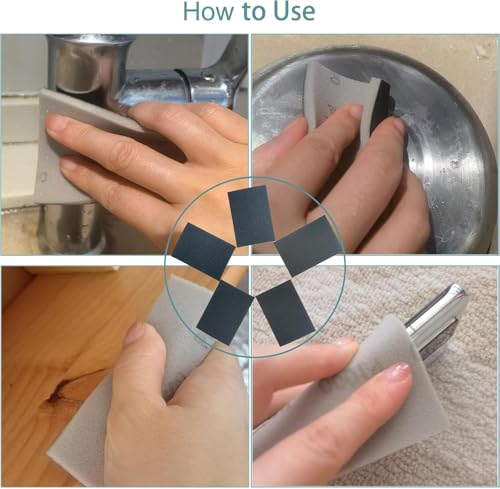 How to Use