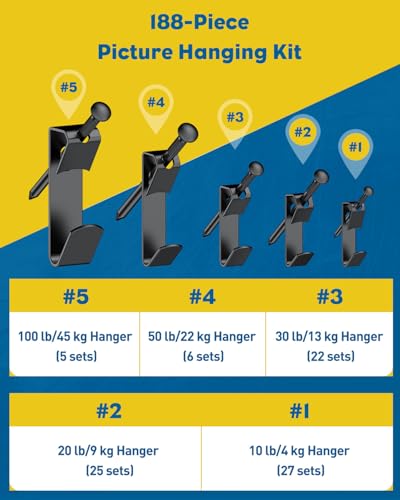 188-Piece
Picture Hanging Kit

#5 #4 #3 #2 #1

| #5 | #4 | #3 |
|---|---|---|
| 100 lb/45 kg Hanger (5 sets) | 50 lb/22 kg Hanger (6 sets) | 30 lb/13 kg Hanger (22 sets) |

| #2 | #1 |
|---|---|
| 20 lb/9 kg Hanger (25 sets) | 10 lb/4 kg Hanger (27 sets) |