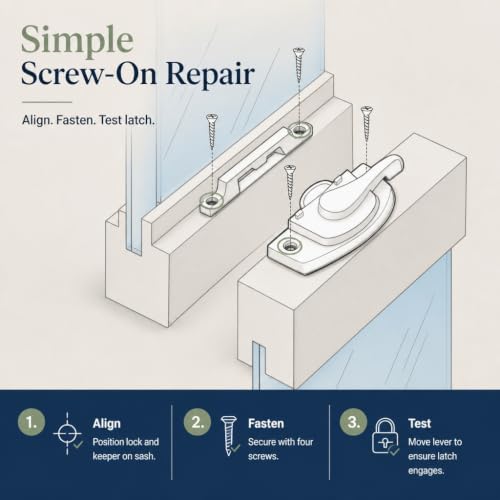 Simple
Screw-On Repair

Align. Fasten. Test latch.

1. Align
Position lock and keeper on sash.

2. Fasten
Secure with four screws.

3. Test
Move lever to ensure latch engages.