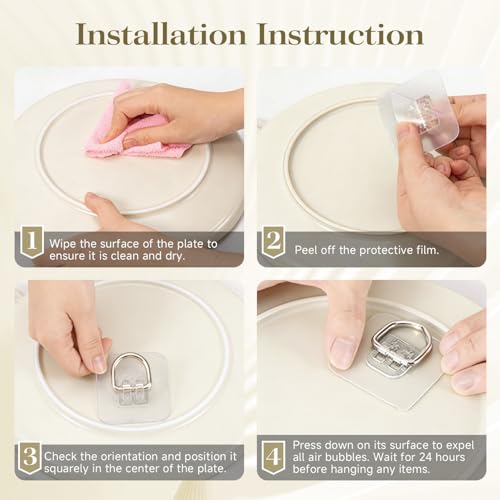 Installation Instruction

1 Wipe the surface of the plate to ensure it is clean and dry.

2 Peel off the protective film.

3 Check the orientation and position it squarely in the center of the plate.

4 Press down on its surface to expel all air bubbles. Wait for 24 hours before hanging any items.