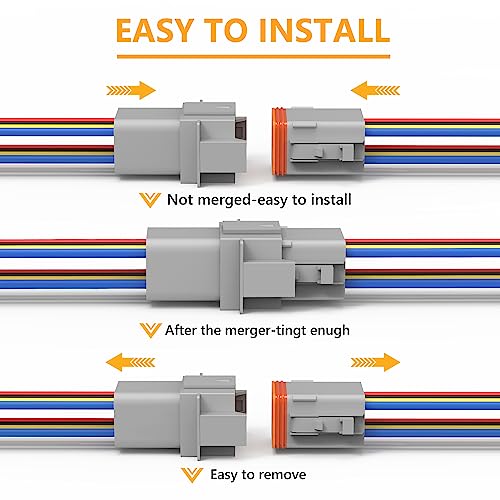 EASY TO INSTALL

Not merged-easy to install

After the merger-tingt enugh

Easy to remove