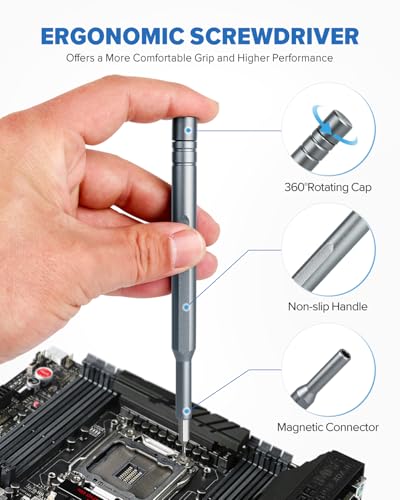 ERGONOMIC SCREWDRIVER

Offers a More Comfortable Grip and Higher Performance

360°Rotating Cap

Non-slip Handle

Magnetic Connector