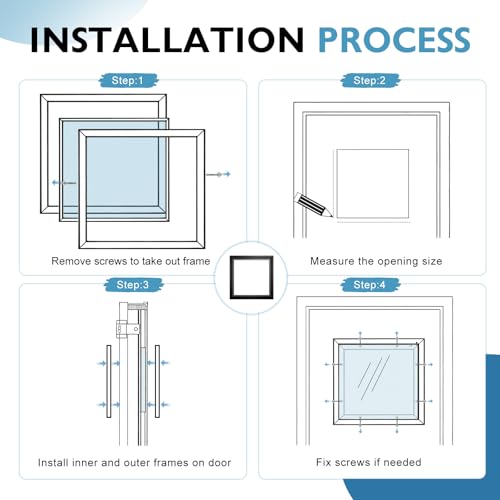 INSTALLATION PROCESS

Step:1

Remove screws to take out frame

Step:2

Measure the opening size

Step:3

Install inner and outer frames on door

Step:4

Fix screws if needed