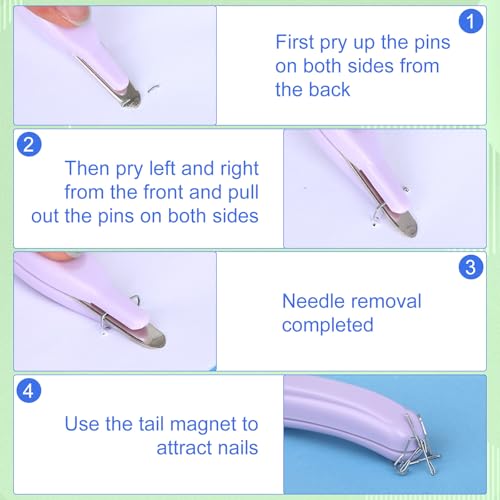 1

First pry up the pins on both sides from the back

2

Then pry left and right from the front and pull out the pins on both sides

3

Needle removal completed

4

Use the tail magnet to attract nails