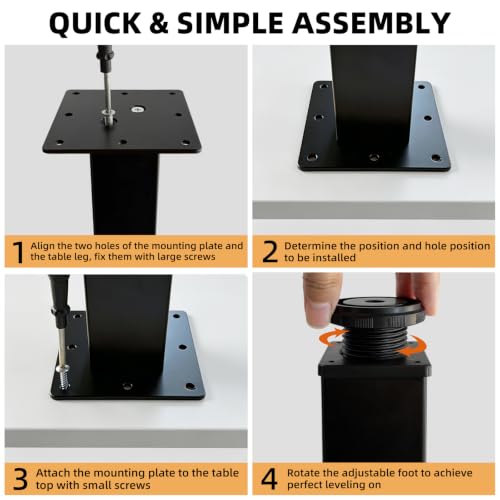 QUICK & SIMPLE ASSEMBLY

1 Align the two holes of the mounting plate and the table leg, fix them with large screws

2 Determine the position and hole position to be installed

3 Attach the mounting plate to the table top with small screws

4 Rotate the adjustable foot to achieve perfect leveling on