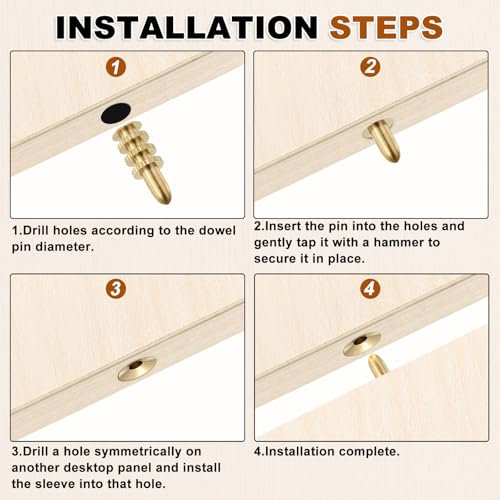 INSTALLATION STEPS

1

1.Drill holes according to the dowel pin diameter.

2

2.Insert the pin into the holes and gently tap it with a hammer to secure it in place.

3

3.Drill a hole symmetrically on another desktop panel and install the sleeve into that hole.

4

4.Installation complete.