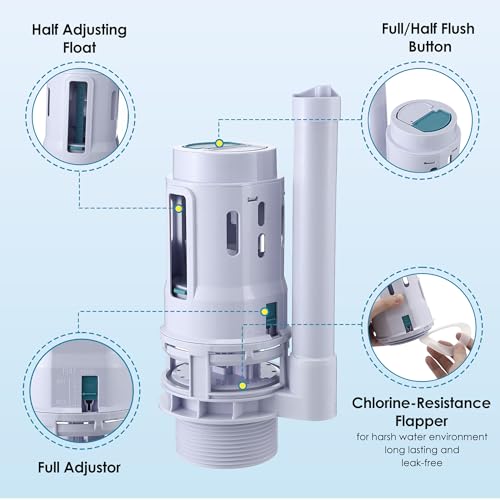 Half Adjusting Float

Full/Half Flush Button

Chlorine-Resistance Flapper
for harsh water environment long lasting and leak-free

Full Adjustor