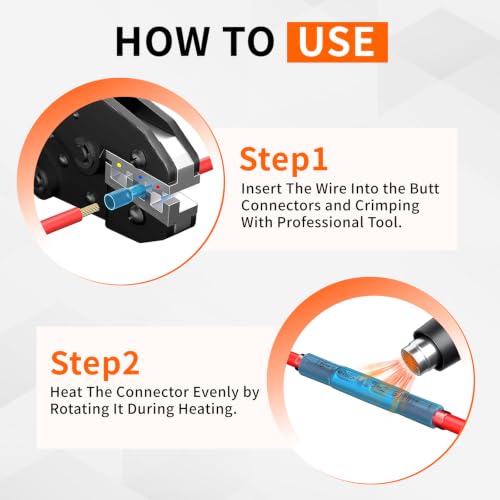 HOW TO USE

Step1
Insert The Wire Into the Butt Connectors and Crimping With Professional Tool.

Step2
Heat The Connector Evenly by Rotating It During Heating.