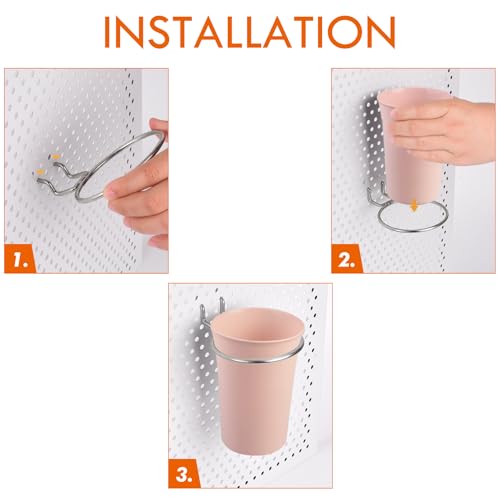 INSTALLATION

1.

2.

3.