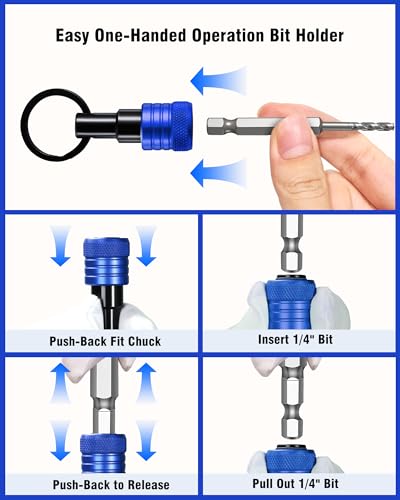 Easy One-Handed Operation Bit Holder

Push-Back Fit Chuck

Insert 1/4" Bit

Push-Back to Release

Pull Out 1/4" Bit