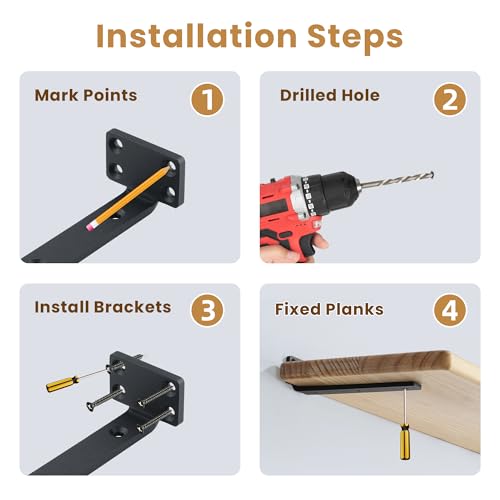 Installation Steps

Mark Points
1

Drilled Hole
2

Install Brackets
3

Fixed Planks
4