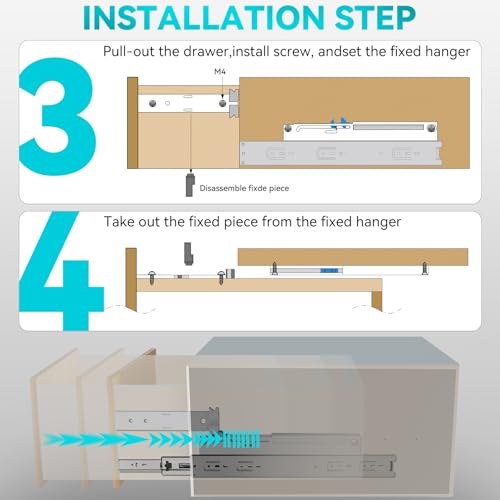 INSTALLATION STEP

3

Pull-out the drawer,install screw, andset the fixed hanger

M4

Disassemble fixde piece

4

Take out the fixed piece from the fixed hanger