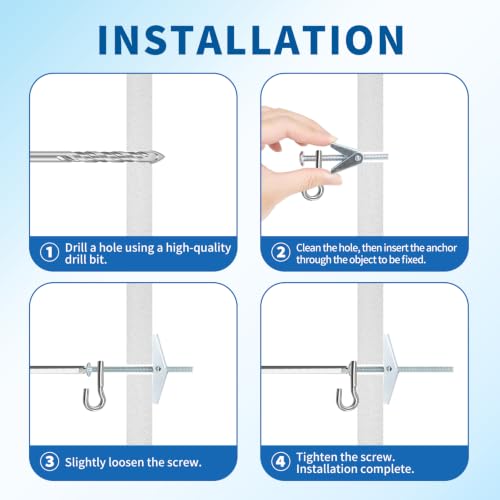 INSTALLATION

1 Drill a hole using a high-quality drill bit.

2 Clean the hole, then insert the anchor through the object to be fixed.

3 Slightly loosen the screw.

4 Tighten the screw. Installation complete.