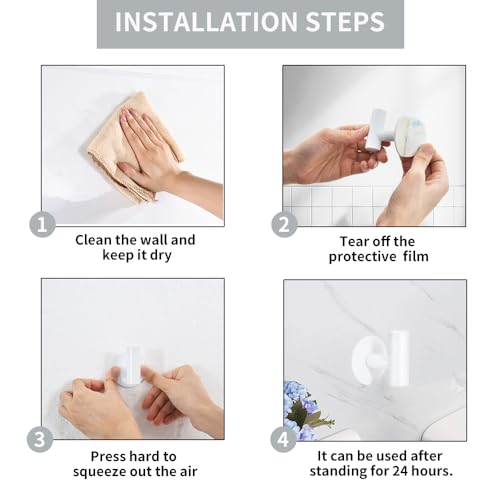 INSTALLATION STEPS

1
Clean the wall and keep it dry

2
Tear off the protective film

3
Press hard to squeeze out the air

4
It can be used after standing for 24 hours.