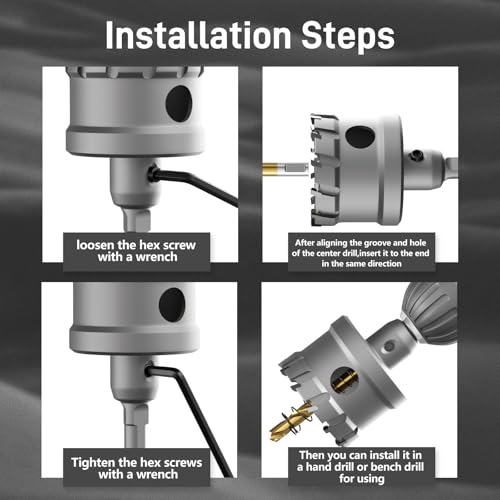 Installation Steps

loosen the hex screw with a wrench

After aligning the groove and hole of the center drill,insert it to the end in the same direction

Tighten the hex screws with a wrench

Then you can install it in a hand drill or bench drill for using