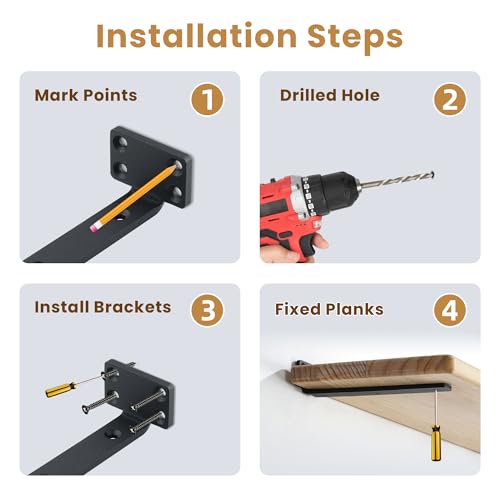 Installation Steps

Mark Points
1

Drilled Hole
2

Install Brackets
3

Fixed Planks
4