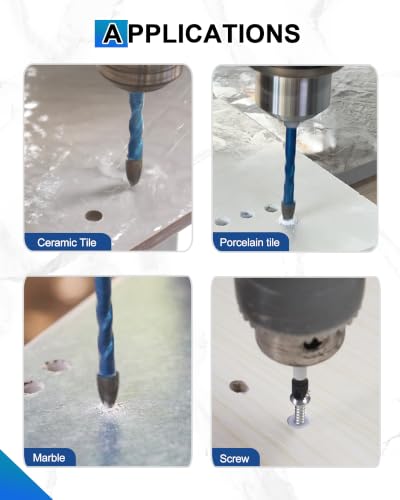 APPLICATIONS

Ceramic Tile

Porcelain tile

Marble

Screw