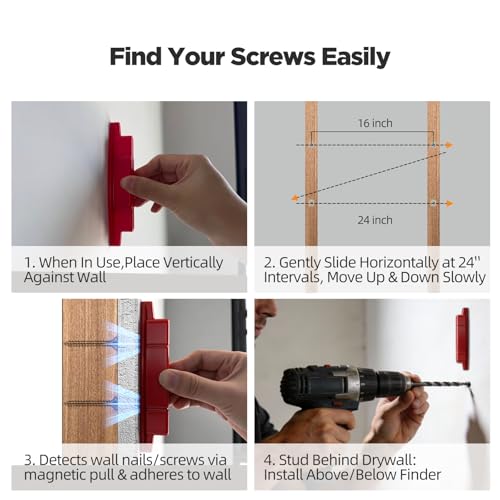 Find Your Screws Easily

1. When In Use,Place Vertically Against Wall

16 inch

24 inch

2. Gently Slide Horizontally at 24'' Intervals, Move Up & Down Slowly

3. Detects wall nails/screws via magnetic pull & adheres to wall

4. Stud Behind Drywall: Install Above/Below Finder