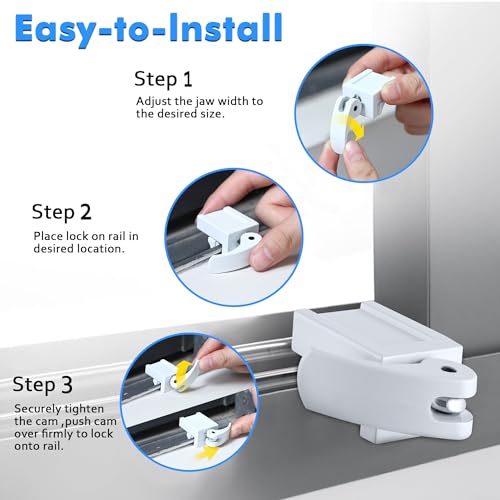 Easy-to-Install

Step 1
Adjust the jaw width to the desired size.

Step 2
Place lock on rail in desired location.

Step 3
Securely tighten the cam ,push cam over firmly to lock onto rail.