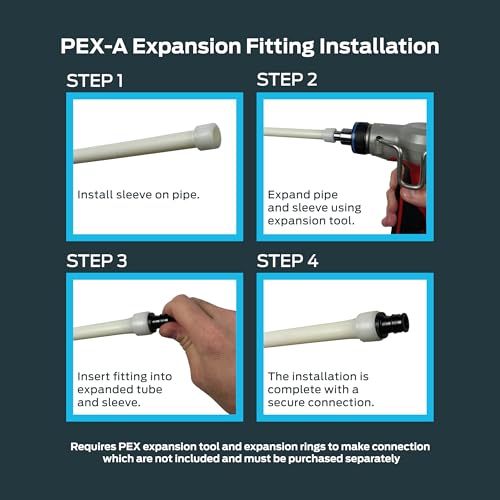 PEX-A Expansion Fitting Installation

STEP 1

Install sleeve on pipe.

STEP 2

Expand pipe and sleeve using expansion tool.

STEP 3

Insert fitting into expanded tube and sleeve.

STEP 4

The installation is complete with a secure connection.

Requires PEX expansion tool and expansion rings to make connection which are not included and must be purchased separately