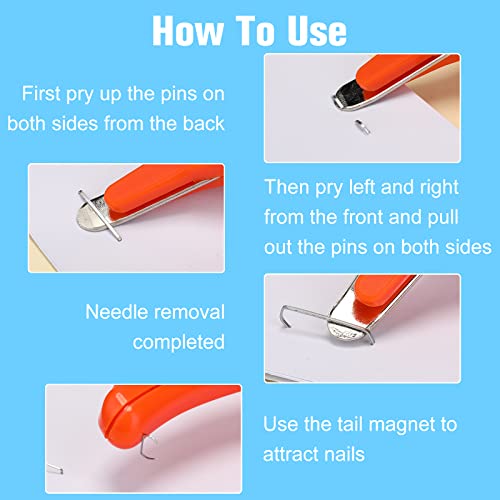 How To Use

First pry up the pins on both sides from the back

Then pry left and right from the front and pull out the pins on both sides

Needle removal completed

Use the tail magnet to attract nails