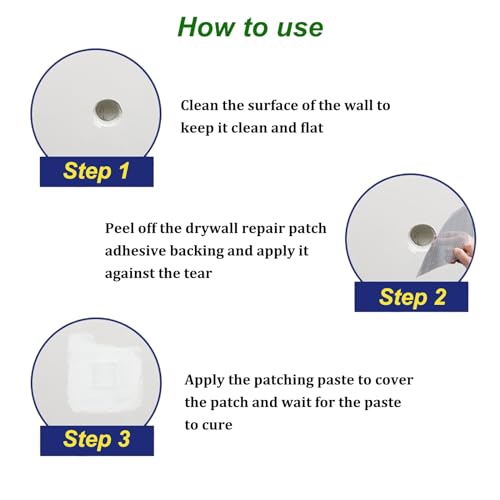 How to use

Step 1

Clean the surface of the wall to keep it clean and flat

Peel off the drywall repair patch adhesive backing and apply it against the tear

Step 2

Step 3

Apply the patching paste to cover the patch and wait for the paste to cure